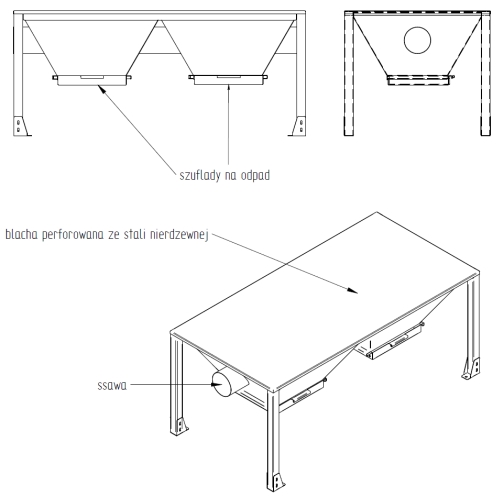 szuflady na odpad

blacha perforowana ze stali nierdzewnej

ssawa